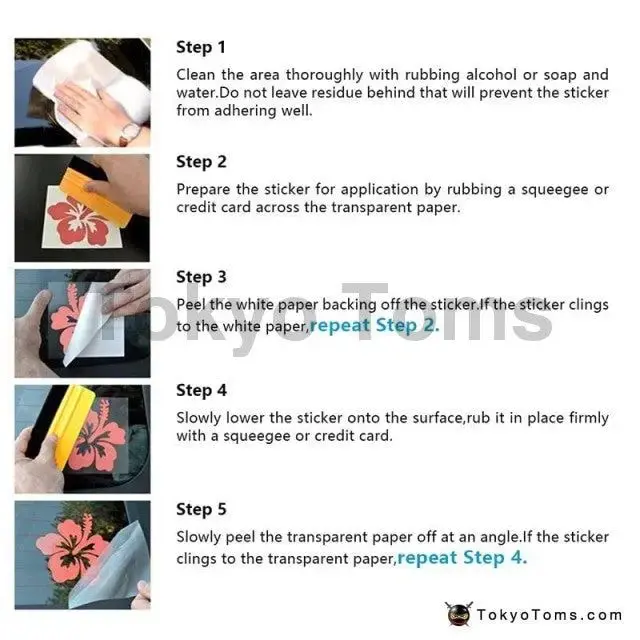 Step 1

Clean the area thoroughly with rubbing alcohol or soap and water.Do not leave residue behind that will prevent the sticker from adhering well.

Step 2

Prepare the sticker for application by rubbing a squeegee or credit card across the transparent paper.

Step 3

Peel the white paper backing off the sticker.If the sticker clings to the white paper,repeat Step 2.

Step 4

Slowly lower the sticker onto the surface,rub it in place firmly with a squeegee or credit card.

Step 5

Slowly peel the transparent paper off at an angle.If the sticker clings to the transparent paper,repeat Step 4.

TokyoToms.com

Tokyo Toms